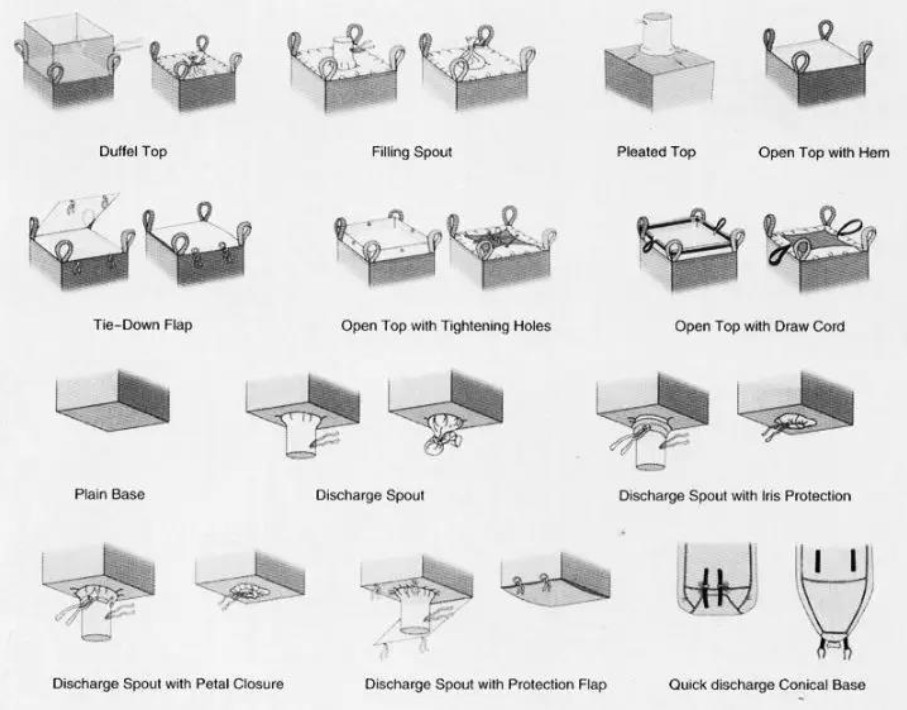 Duffel Top

Filling Spout

Pleated Top

Open Top with Hem

Tie-Down Flap

Open Top with Tightening Holes

Open Top with Draw Cord

Plain Base

Discharge Spout

Discharge Spout with Iris Protection

Discharge Spout with Petal Closure

Discharge Spout with Protection Flap

Quick discharge Conical Base